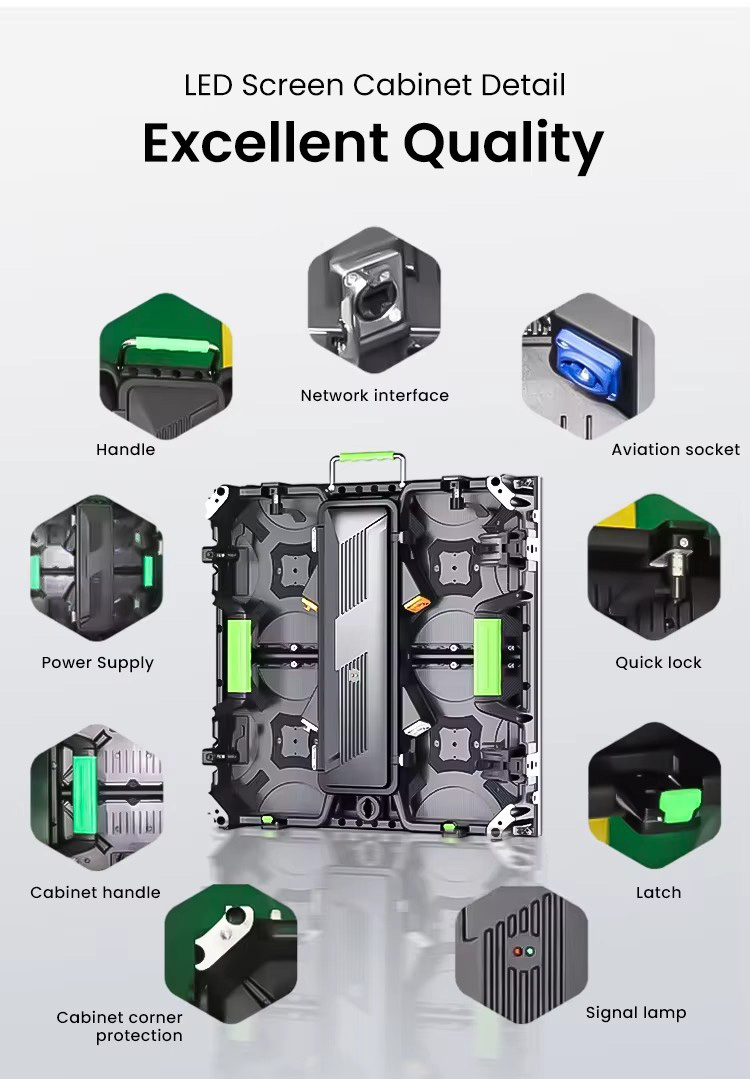 LED Screen Cabinet Detail
Excellent Quality

Network interface

Handle

Aviation socket

Power Supply

Quick lock

Cabinet handle

Latch

Cabinet corner protection

Signal lamp